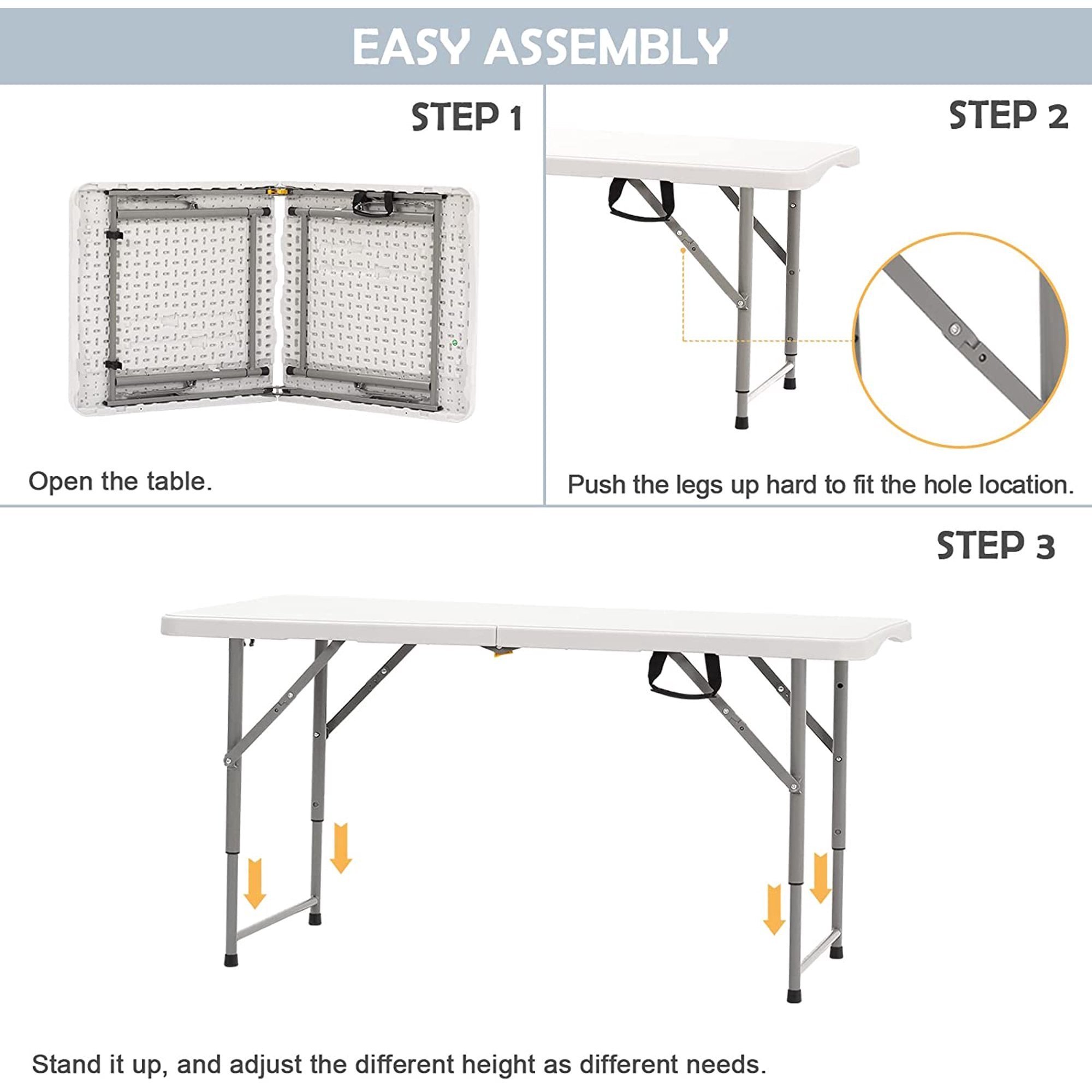 EASY ASSEMBLY

STEP 1

Open the table.

STEP 2

Push the legs up hard to fit the hole location.

STEP 3

Stand it up, and adjust the different height as different needs.